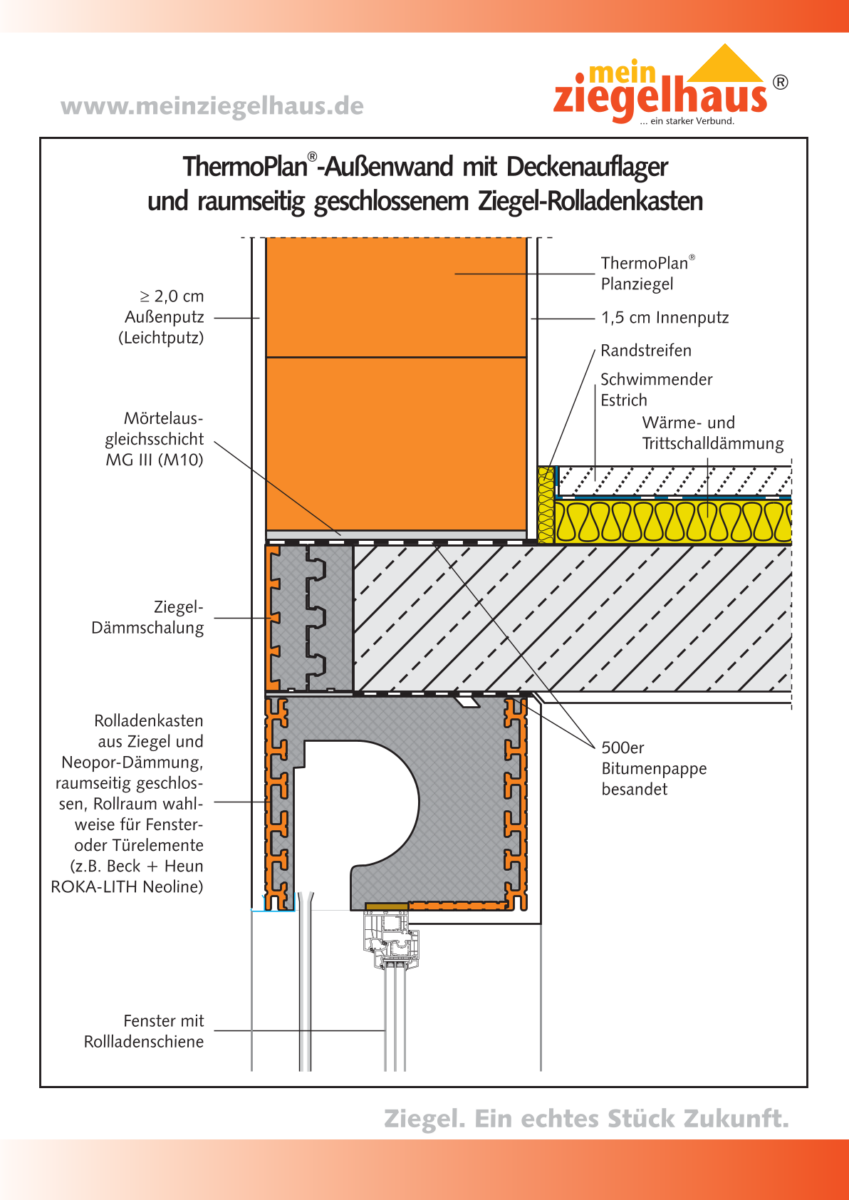 www.meinziegelhaus.de

mein ziegelhaus®
... ein starker Verbund.

ThermoPlan®-Außenwand mit Deckenauflager und raumseitig geschlossenem Ziegel-Rolladenkasten

≥ 2,0 cm Außenputz (Leichtputz)

Mörtelausgleichsschicht MG III (M10)

Ziegel-Dämmschalung

Rolladenkasten aus Ziegel und Neopor-Dämmung, raumseitig geschlossen, Rollraum wahlweise für Fenster- oder Türelemente (z.B. Beck + Heun ROKA-LITH Neoline)

Fenster mit Rollladenschiene

ThermoPlan® Planziegel

1,5 cm Innenputz

Randstreifen

Schwimmender Estrich

Wärme- und Trittschalldämmung

500er Bitumenpappe besandet

Ziegel. Ein echtes Stück Zukunft.